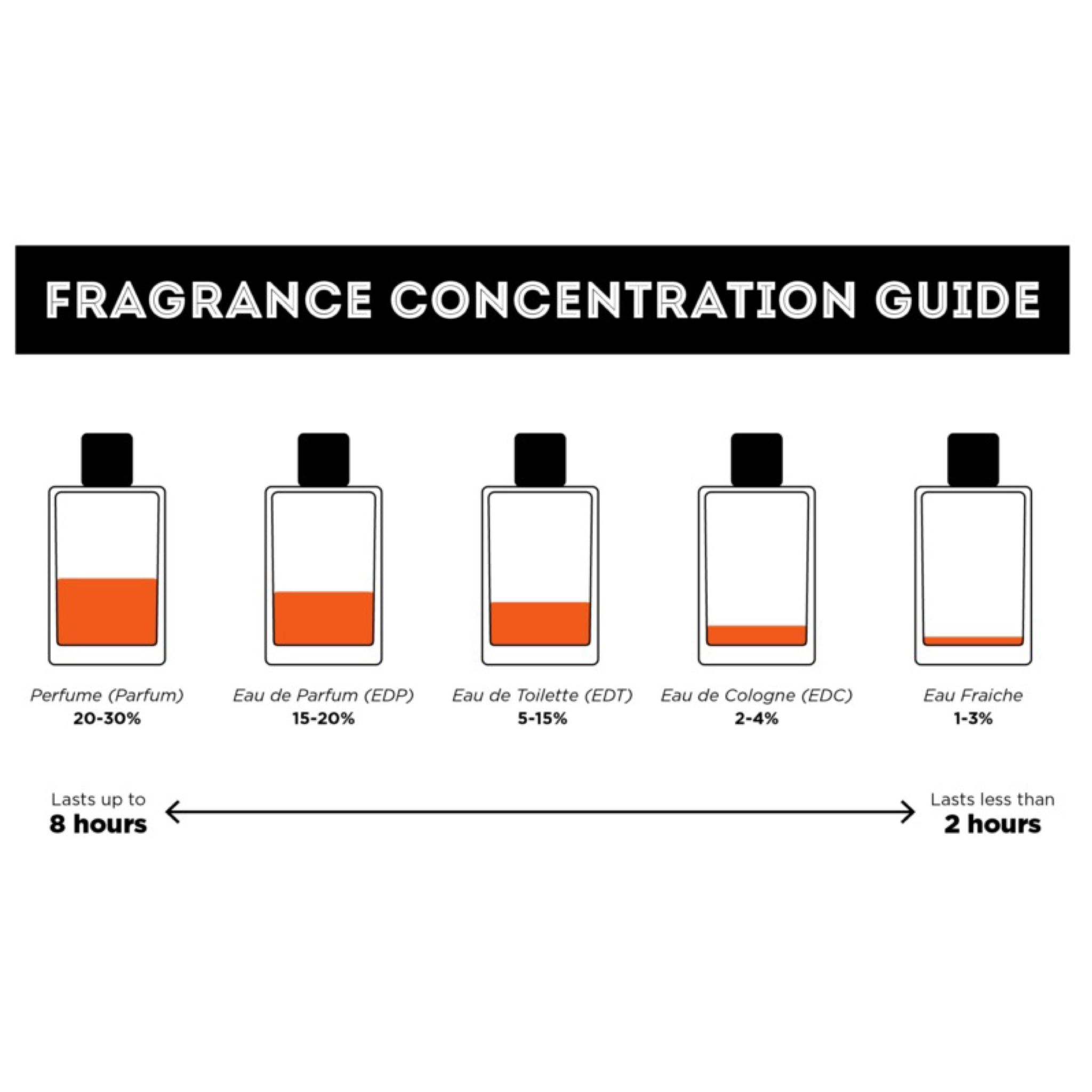 FRAGRANCE CONCENTRATION GUIDE

Perfume (Parfum)
20-30%

Eau de Parfum (EDP)
15-20%

Eau de Toilette (EDT)
5-15%

Eau de Cologne (EDC)
2-4%

Eau Fraiche
1-3%

Lasts up to
8 hours

Lasts less than
2 hours